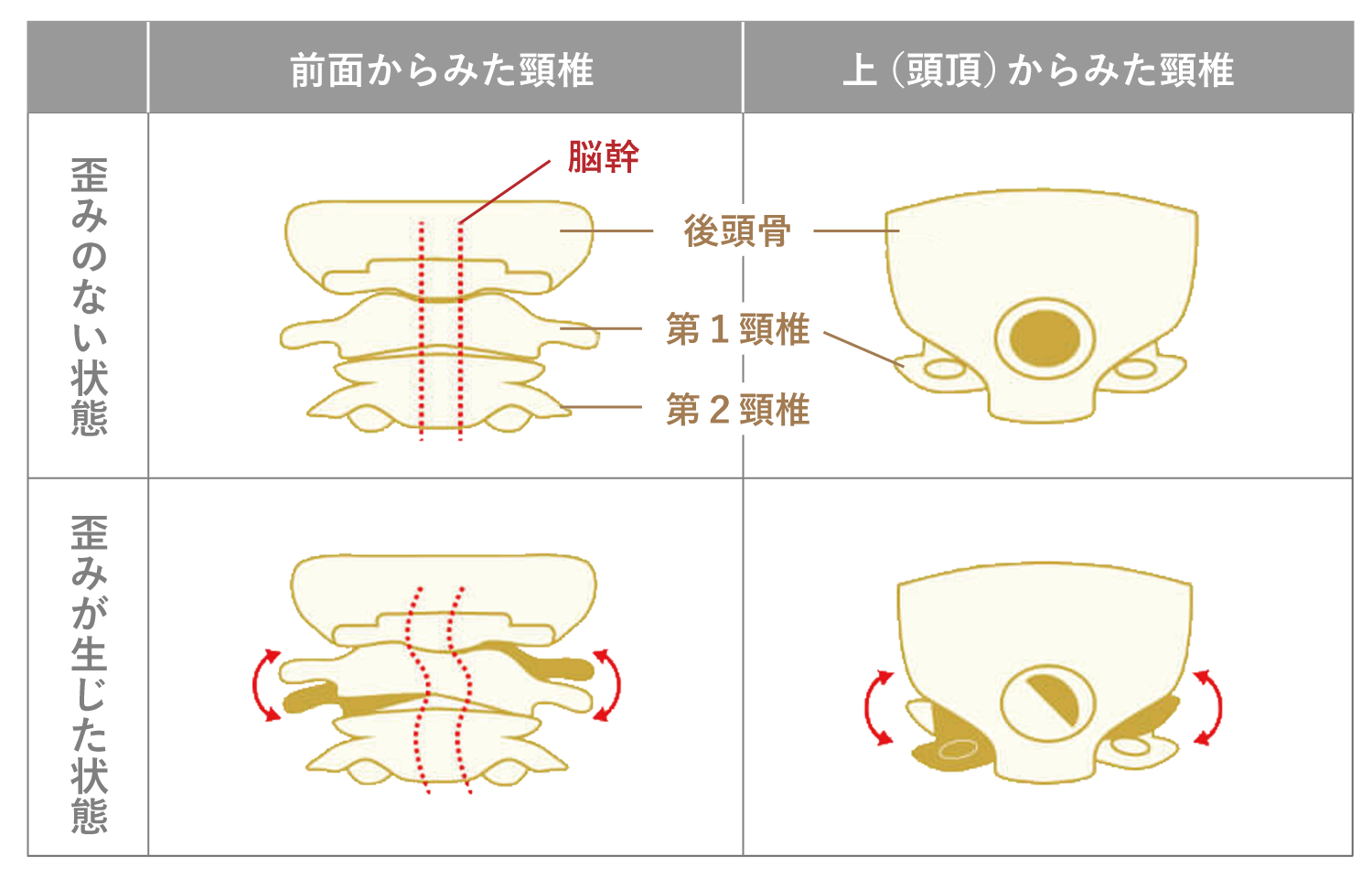 |  | 前面からみた頸椎 | 上（頭頂）からみた頸椎 |
|---|---|---|
| 歪みのない状態 | 脳幹 後頭骨 第１頸椎 第２頸椎 |  |
| 歪みが生じた状態 |  |  |